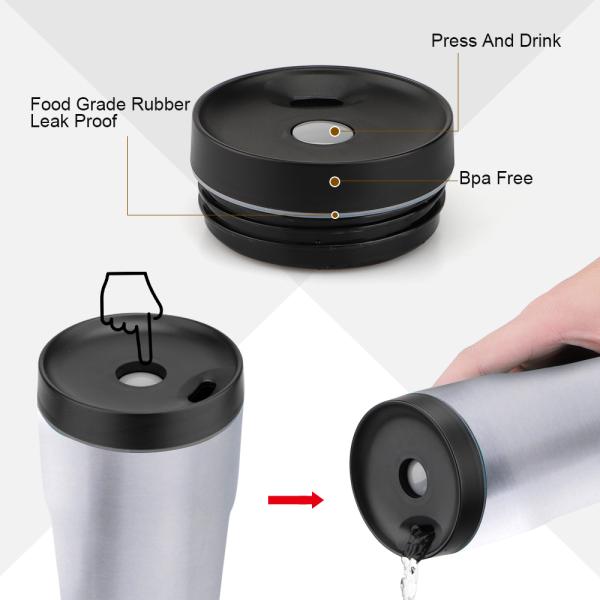 Press And Drink

Food Grade Rubber
Leak Proof

Bpa Free