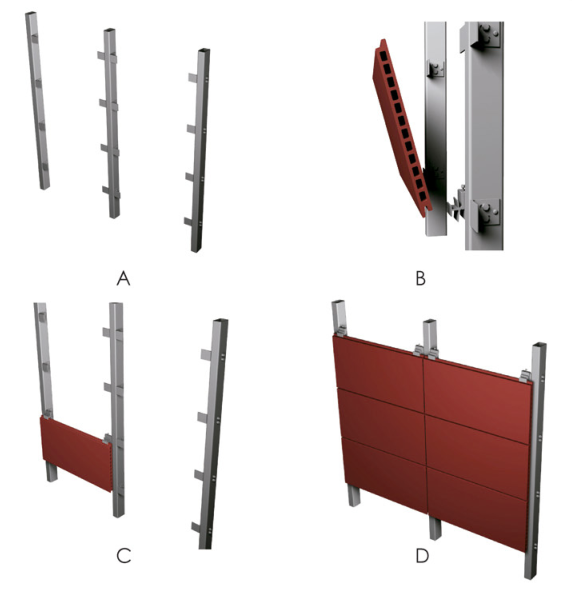 A

B

C

D