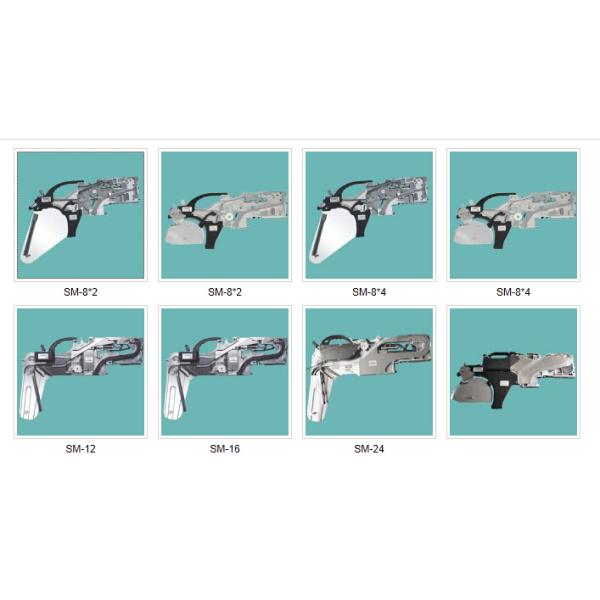 SM-8*2

SM-8*2

SM-8*4

SM-8*4

SM-12

SM-16

SM-24