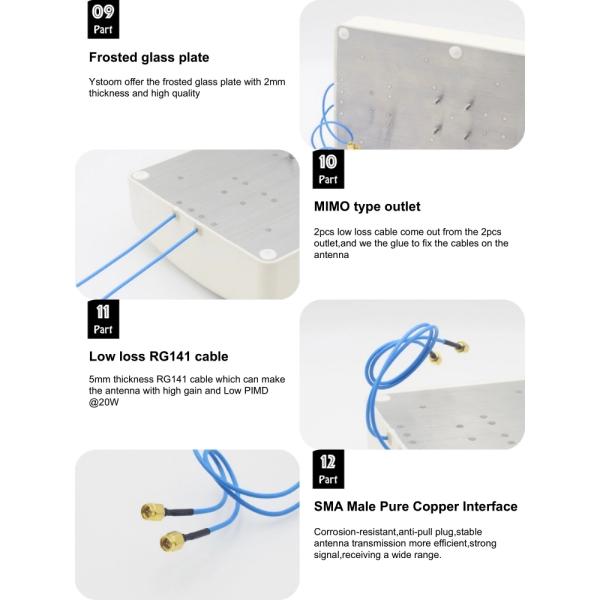 09
Part

Frosted glass plate

Ystoom offer the frosted glass plate with 2mm thickness and high quality

10
Part

MIMO type outlet

2pcs low loss cable come out from the 2pcs outlet,and we the glue to fix the cables on the antenna

11
Part

Low loss RG141 cable

5mm thickness RG141 cable which can make the antenna with high gain and Low PIMD @20W

12
Part

SMA Male Pure Copper Interface

Corrosion-resistant,anti-pull plug,stable antenna transmission more efficient,strong signal,receiving a wide range.