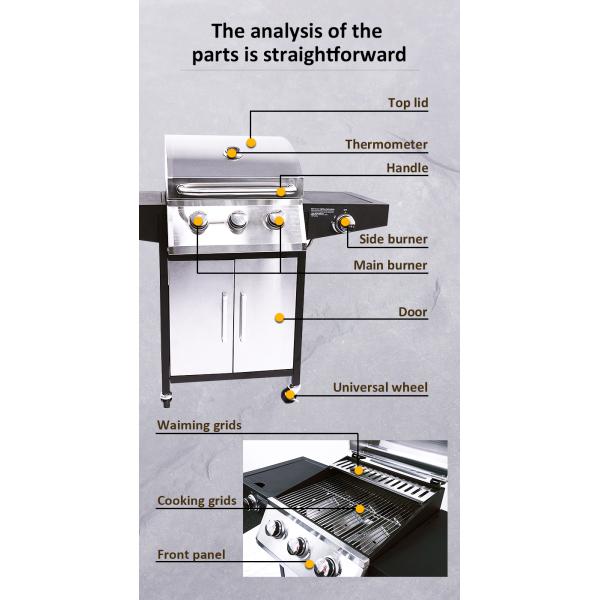 The analysis of the parts is straightforward

Top lid

Thermometer

Handle

Side burner

Main burner

Door

Universal wheel

Waiming grids

Cooking grids

Front panel