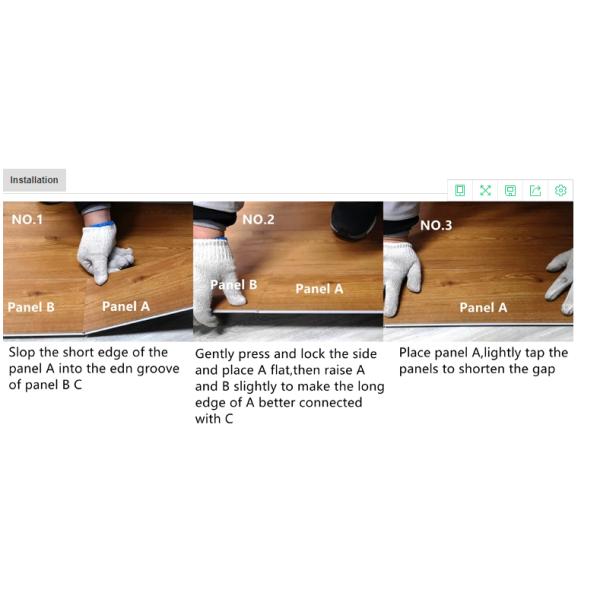 Installation

NO.1

Panel B

Panel A

Slop the short edge of the panel A into the edn groove of panel B C

NO.2

Panel B

Panel A

Gently press and lock the side and place A flat,then raise A and B slightly to make the long edge of A better connected with C

NO.3

Panel A

Place panel A,lightly tap the panels to shorten the gap