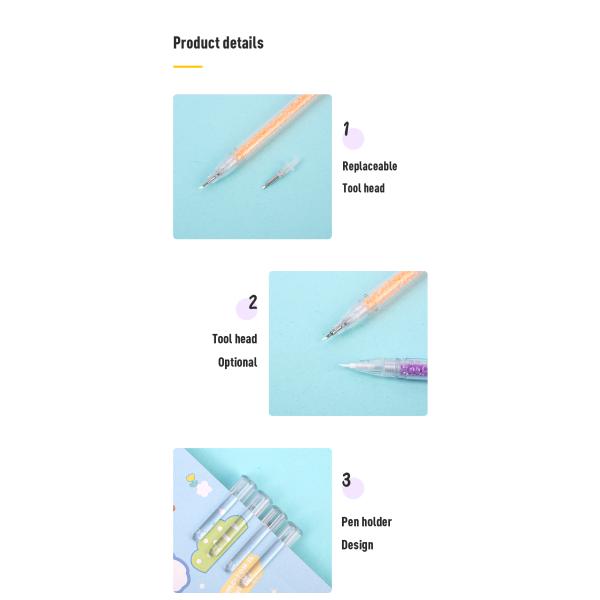 Product details

1

Replaceable

Tool head

2

Tool head

Optional

3

Pen holder

Design