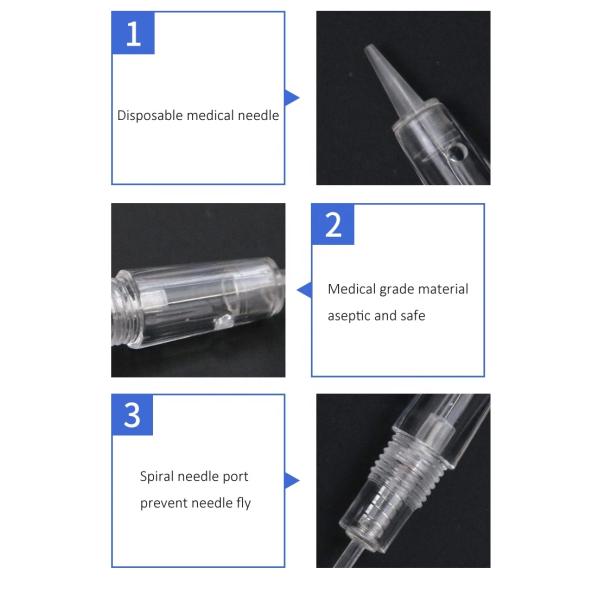 1

Disposable medical needle

2

Medical grade material
aseptic and safe

3

Spiral needle port
prevent needle fly