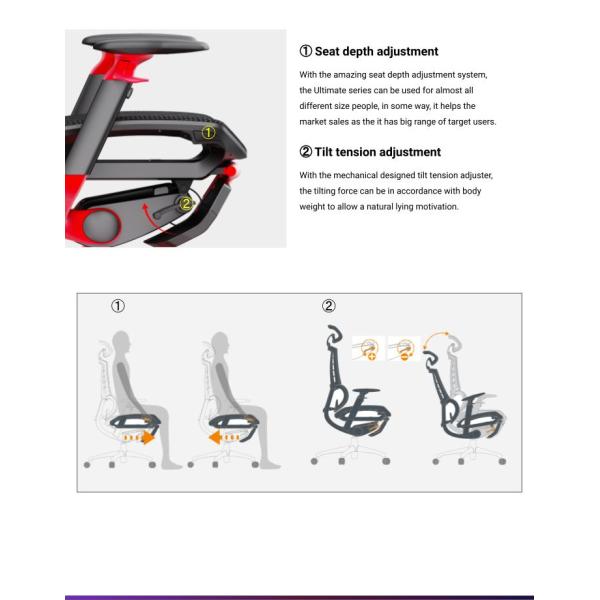 ①

②

① Seat depth adjustment

With the amazing seat depth adjustment system, the Ultimate series can be used for almost all different size people, in some way, it helps the market sales as the it has big range of target users.

② Tilt tension adjustment

With the mechanical designed tilt tension adjuster, the tilting force can be in accordance with body weight to allow a natural lying motivation.

①

②