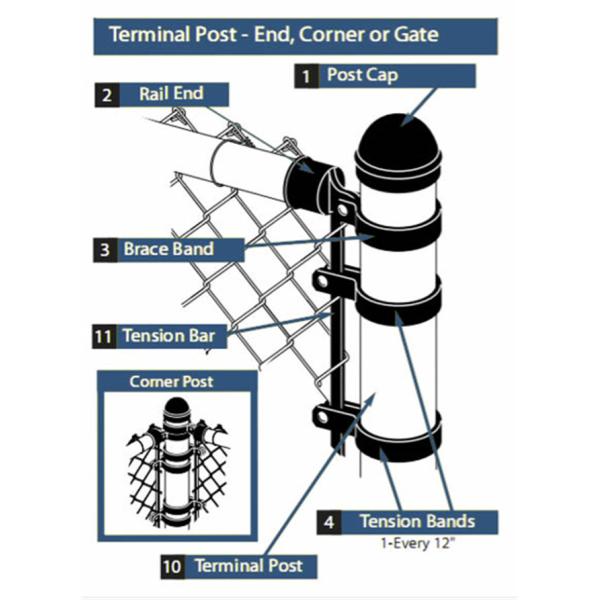 Terminal Post - End, Corner or Gate

1 Post Cap

2 Rail End

3 Brace Band

11 Tension Bar

Corner Post

4 Tension Bands
1-Every 12"

10 Terminal Post