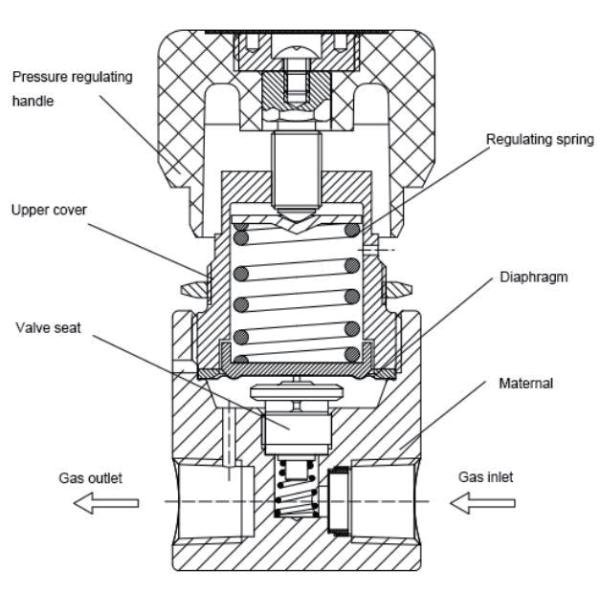 Pressure regulating handle

Regulating spring

Upper cover

Diaphragm

Valve seat

Maternal

Gas outlet

Gas inlet