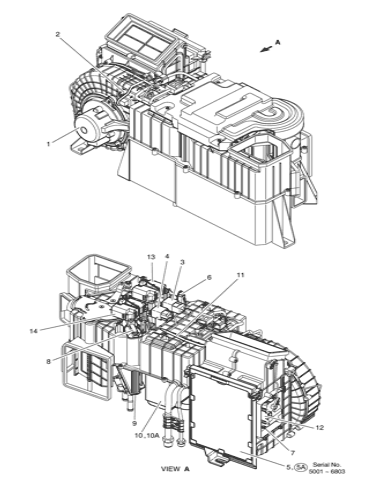 2
A
1
13
4
3
6
11
14
8
9
10, 10A
12
7
VIEW A
5, 5A
Serial No.
5001 ~ 6803