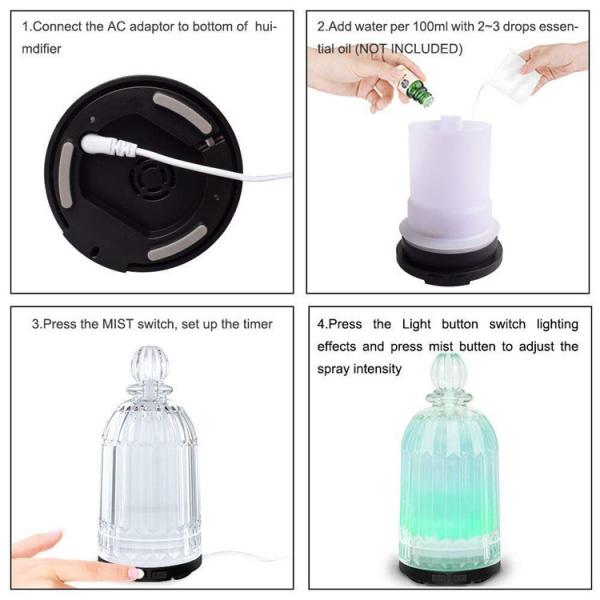 1.Connect the AC adaptor to bottom of huimdifier

2.Add water per 100ml with 2~3 drops essential oil (NOT INCLUDED)

3.Press the MIST switch, set up the timer

4.Press the Light button switch lighting effects and press mist butten to adjust the spray intensity