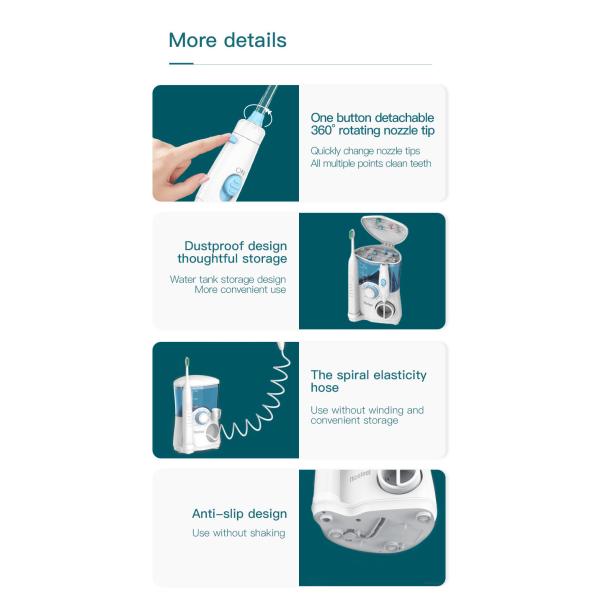 More details

One button detachable 360° rotating nozzle tip

Quickly change nozzle tips
All multiple points clean teeth

Dustproof design thoughtful storage

Water tank storage design
More convenient use

The spiral elasticity hose

Use without winding and convenient storage

Anti-slip design

Use without shaking