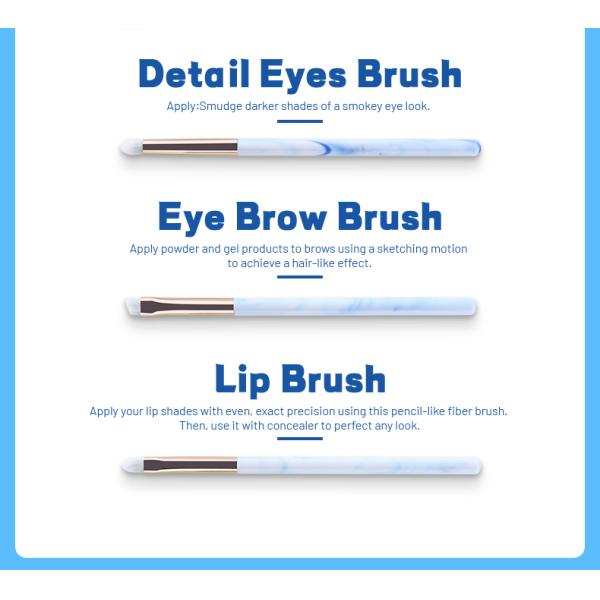 Detail Eyes Brush

Apply:Smudge darker shades of a smokey eye look.

Eye Brow Brush

Apply powder and gel products to brows using a sketching motion to achieve a hair-like effect.

Lip Brush

Apply your lip shades with even, exact precision using this pencil-like fiber brush. Then, use it with concealer to perfect any look.