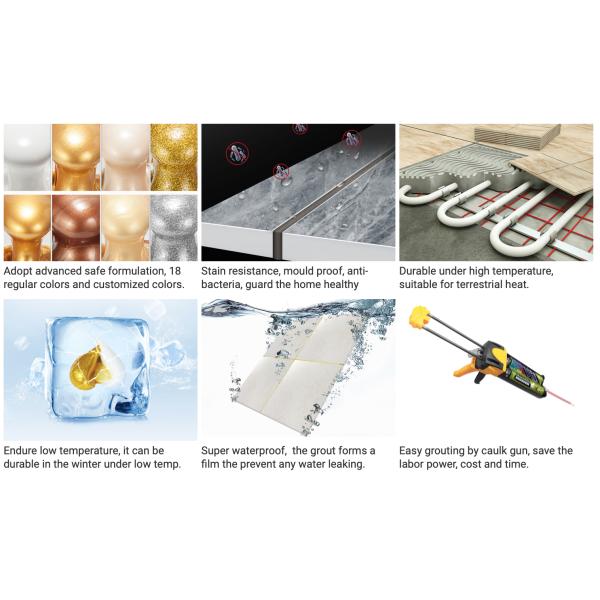 Adopt advanced safe formulation, 18 regular colors and customized colors.

Stain resistance, mould proof, anti-bacteria, guard the home healthy

Durable under high temperature, suitable for terrestrial heat.

Endure low temperature, it can be durable in the winter under low temp.

Super waterproof,  the grout forms a film the prevent any water leaking.

Easy grouting by caulk gun, save the labor power, cost and time.