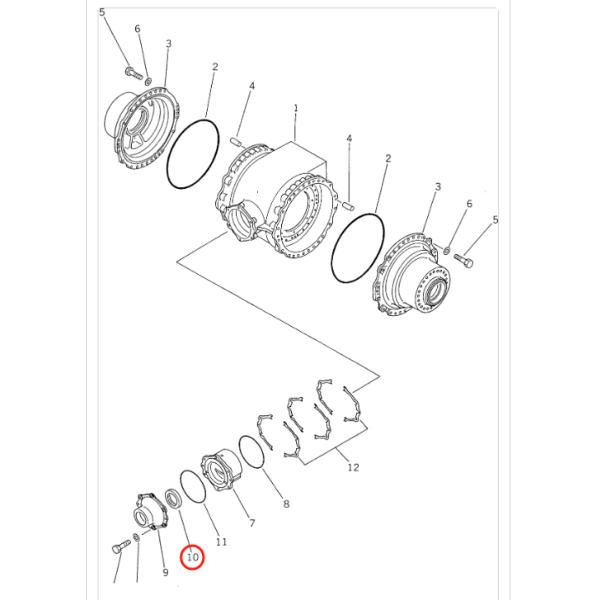 5
6
3
2
4
1
4
2
3
6
5
12
8
7
11
10
9