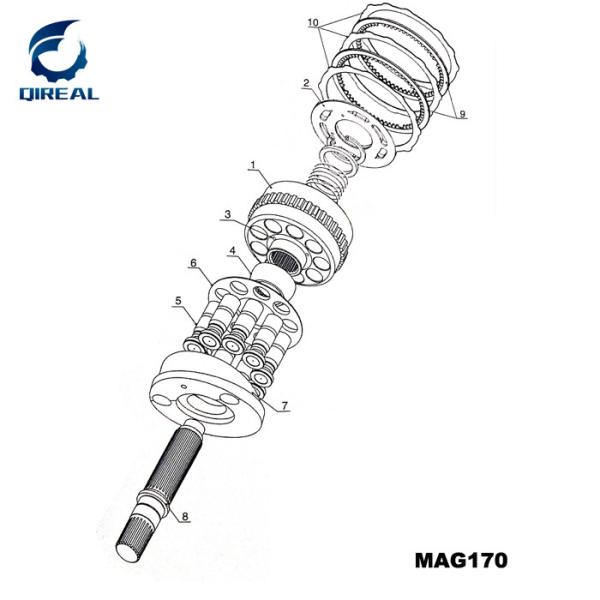 QIREAL

10
2
9
1
3
4
6
5
7
8

MAG170