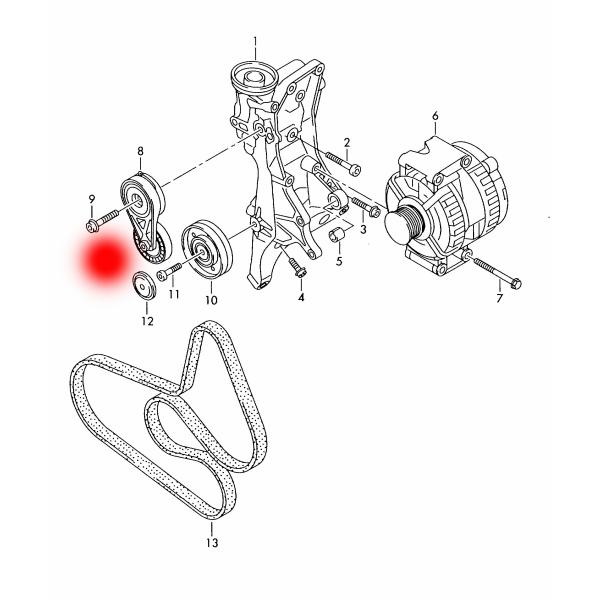 1
6
2
8
9
3
5
11
10
4
7
12
13