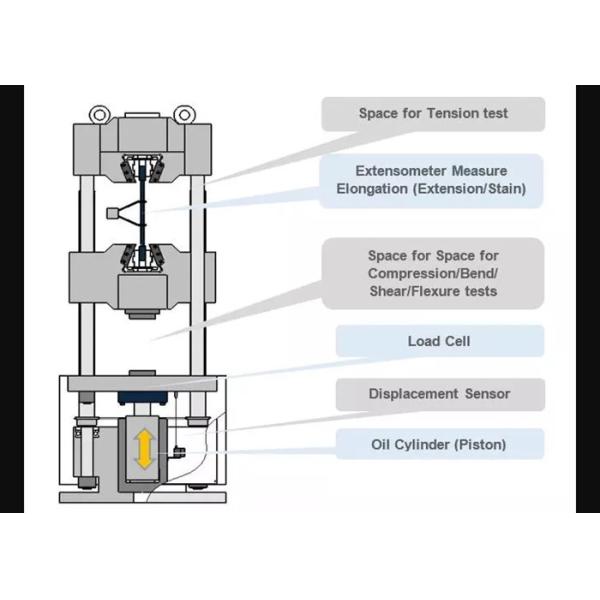 Space for Tension test

Extensometer Measure Elongation (Extension/Stain)

Space for Space for Compression/Bend/ Shear/Flexure tests

Load Cell

Displacement Sensor

Oil Cylinder (Piston)