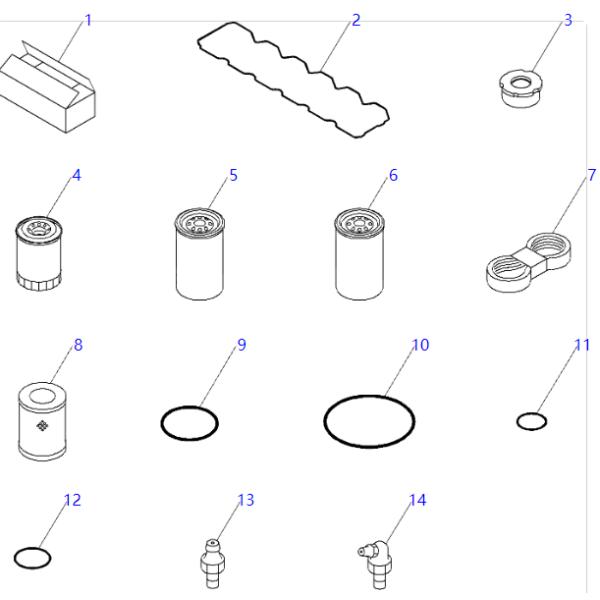 1
2
3
4
5
6
7
8
9
10
11
12
13
14