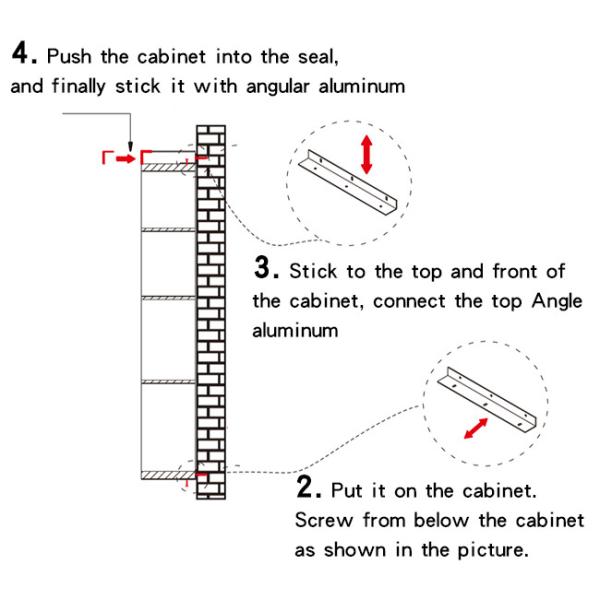 4. Push the cabinet into the seal, and finally stick it with angular aluminum

3. Stick to the top and front of the cabinet, connect the top Angle aluminum

2. Put it on the cabinet. Screw from below the cabinet as shown in the picture.