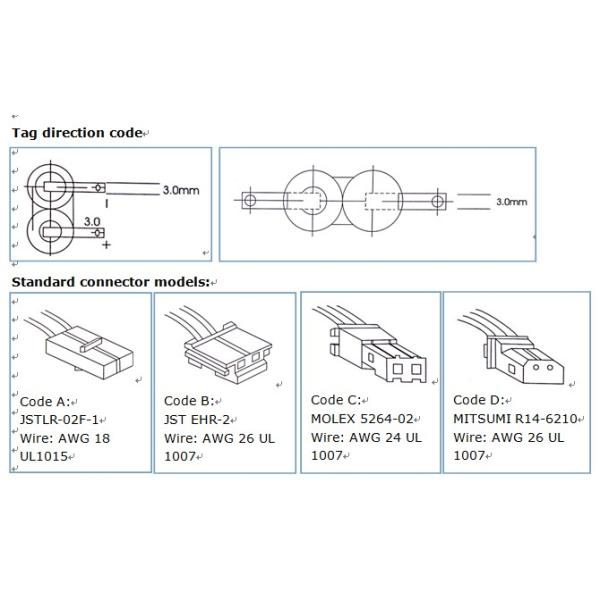 Tag direction code

3.0mm
3.0
+

3.0mm

Standard connector models:

Code A:
JSTLR-02F-1
Wire: AWG 18
UL1015

Code B:
JST EHR-2
Wire: AWG 26 UL
1007

Code C:
MOLEX 5264-02
Wire: AWG 24 UL
1007

Code D:
MITSUMI R14-6210
Wire: AWG 26 UL
1007