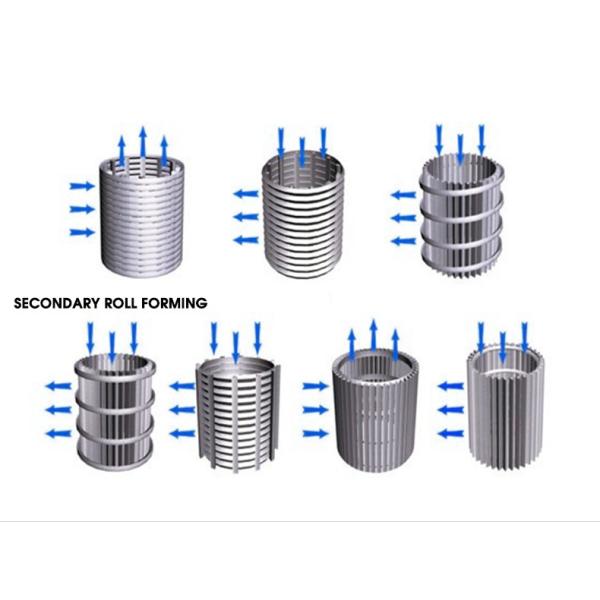 SECONDARY ROLL FORMING