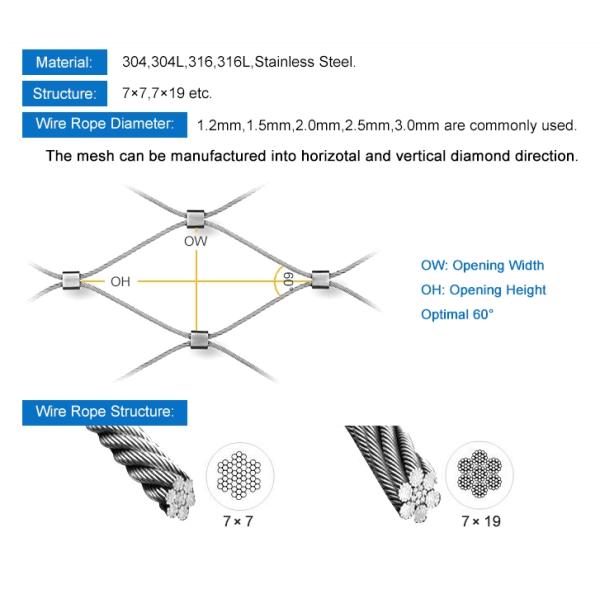 Material: 304,304L,316,316L,Stainless Steel.

Structure: 7×7,7×19 etc.

Wire Rope Diameter: 1.2mm,1.5mm,2.0mm,2.5mm,3.0mm are commonly used.

The mesh can be manufactured into horizotal and vertical diamond direction.

OW

OH

60°

OW: Opening Width

OH: Opening Height

Optimal 60°

Wire Rope Structure:

7 × 7

7 × 19