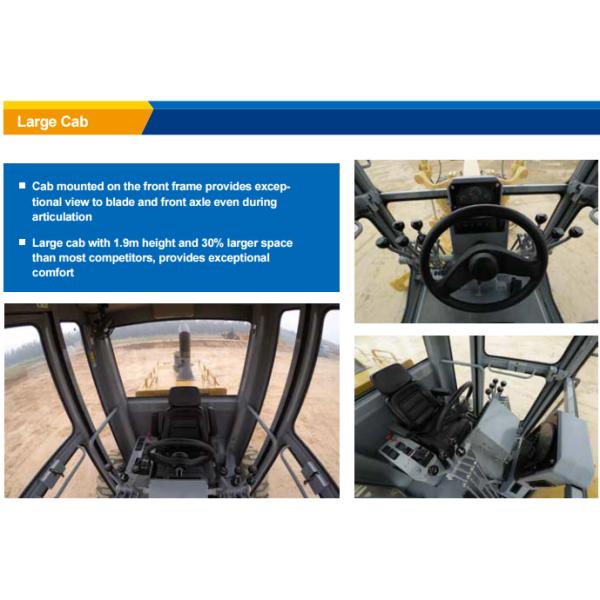 Large Cab

■ Cab mounted on the front frame provides exceptional view to blade and front axle even during articulation

■ Large cab with 1.9m height and 30% larger space than most competitors, provides exceptional comfort