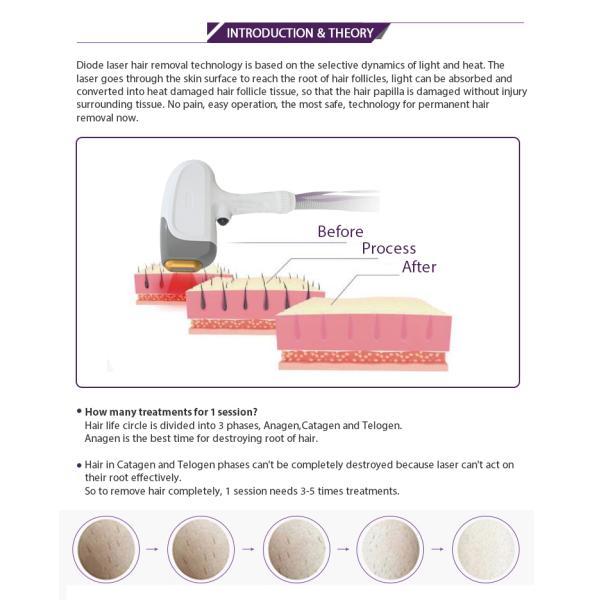 INTRODUCTION & THEORY

Diode laser hair removal technology is based on the selective dynamics of light and heat. The laser goes through the skin surface to reach the root of hair follicles, light can be absorbed and converted into heat damaged hair follicle tissue, so that the hair papilla is damaged without injury surrounding tissue. No pain, easy operation, the most safe, technology for permanent hair removal now.

Before
Process
After

• How many treatments for 1 session?
Hair life circle is divided into 3 phases, Anagen,Catagen and Telogen.
Anagen is the best time for destroying root of hair.

• Hair in Catagen and Telogen phases can't be completely destroyed because laser can't act on their root effectively.
So to remove hair completely, 1 session needs 3-5 times treatments.