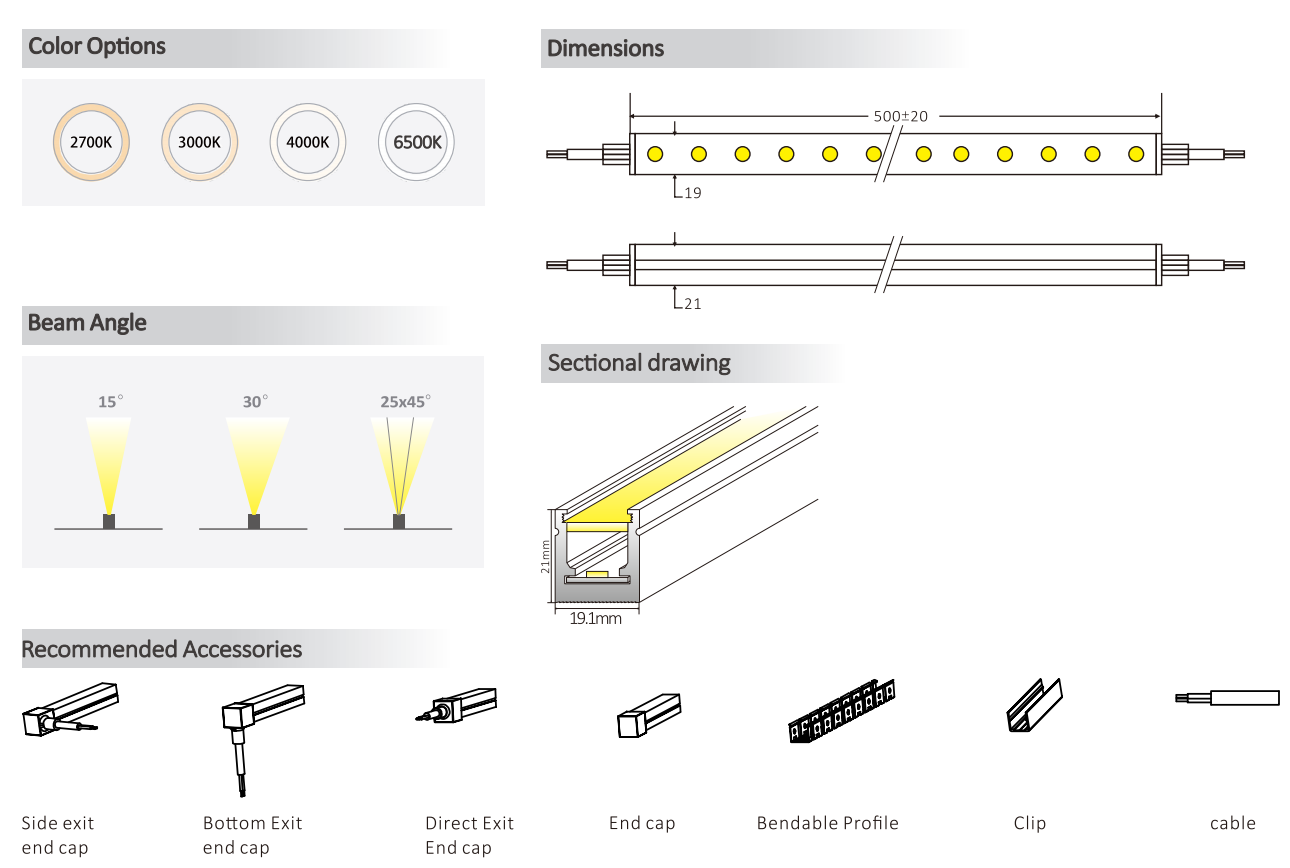 Color Options

2700K 3000K 4000K 6500K

Beam Angle

15° 30° 25x45°

Dimensions

500±20

19

21

Sectional drawing

21mm

19.1mm

Recommended Accessories

Side exit end cap

Bottom Exit end cap

Direct Exit End cap

End cap

Bendable Profile

Clip

cable