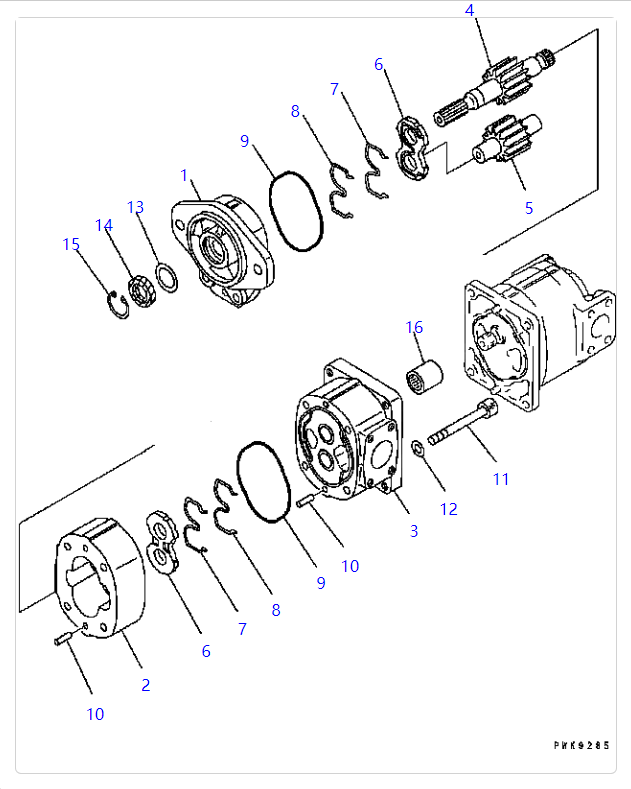 4
6
7
8
9
1
13
14
15
5
16
11
12
3
10
9
8
7
6
2
10
PWK9285