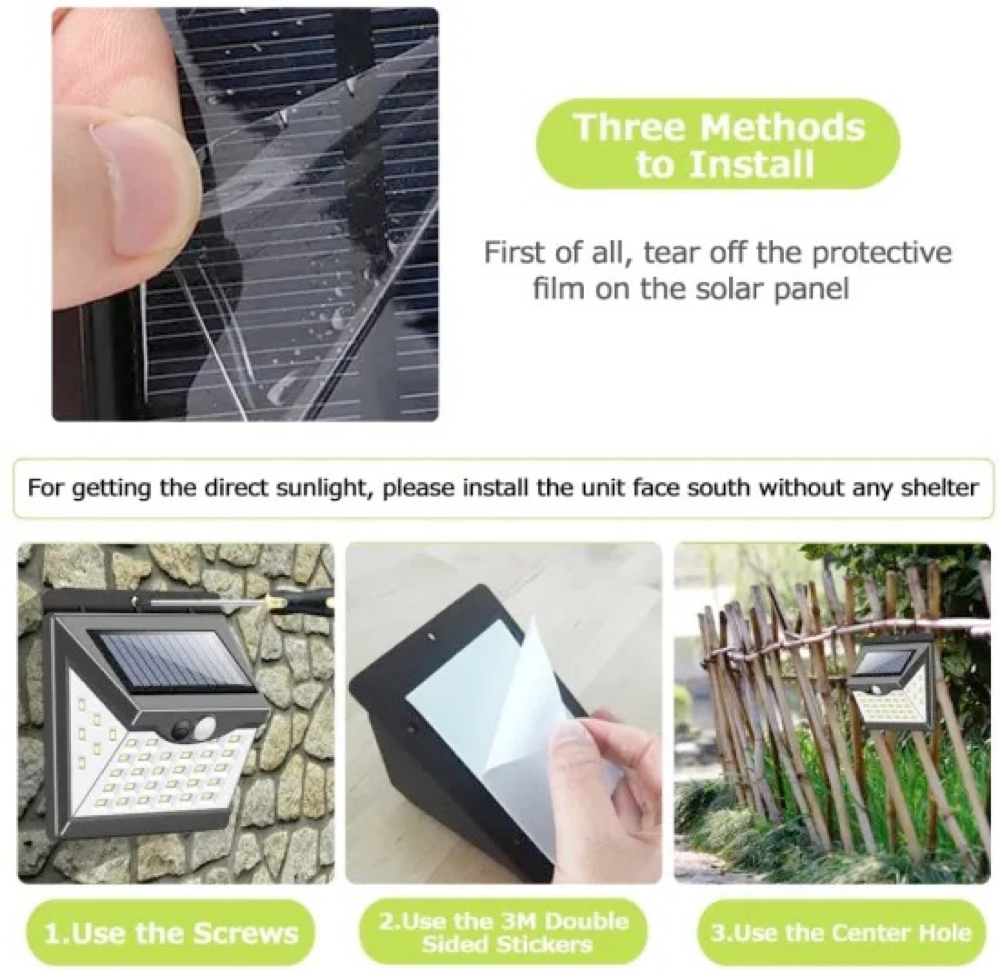 Three Methods to Install

First of all, tear off the protective film on the solar panel

For getting the direct sunlight, please install the unit face south without any shelter

1.Use the Screws

2.Use the 3M Double Sided Stickers

3.Use the Center Hole