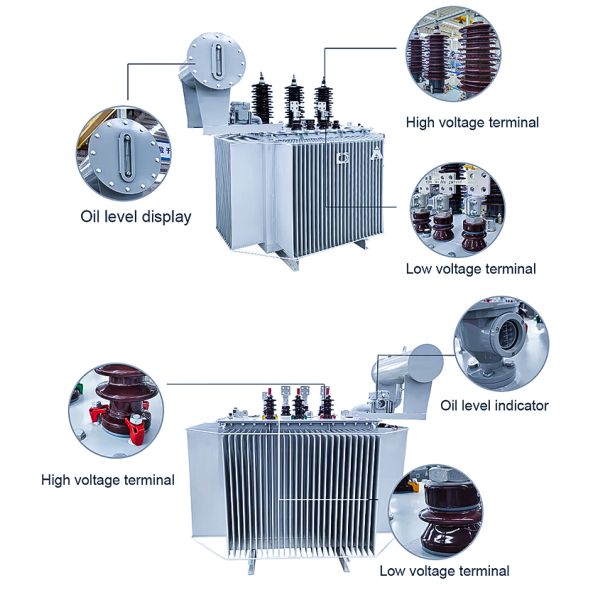 High voltage terminal

Oil level display

Low voltage terminal

Oil level indicator

High voltage terminal

Low voltage terminal