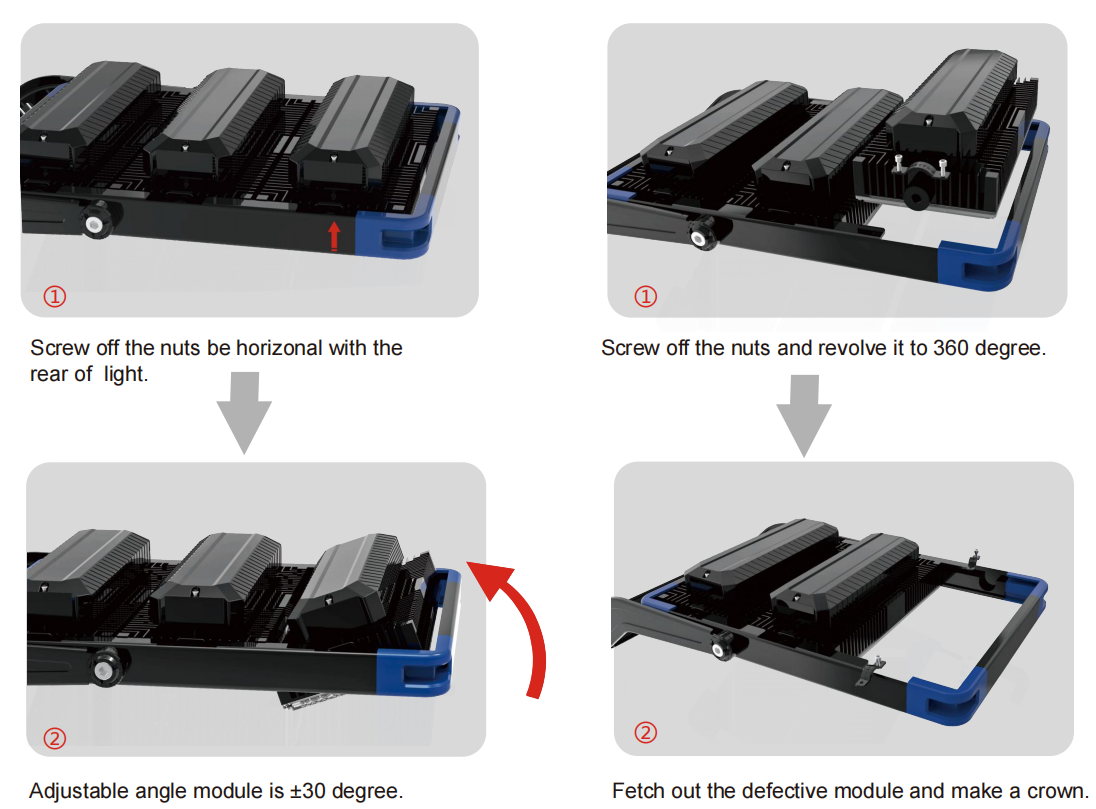 ①

Screw off the nuts be horizonal with the rear of light.

②

Adjustable angle module is ±30 degree.

①

Screw off the nuts and revolve it to 360 degree.

②

Fetch out the defective module and make a crown.