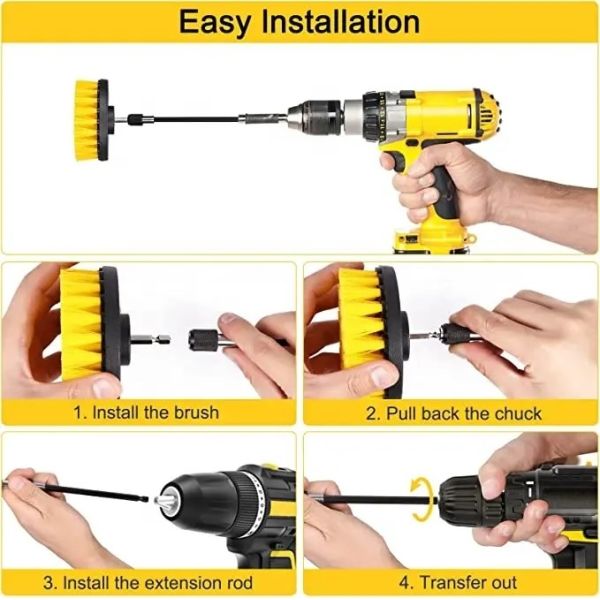 Easy Installation

1. Install the brush

2. Pull back the chuck

3. Install the extension rod

4. Transfer out