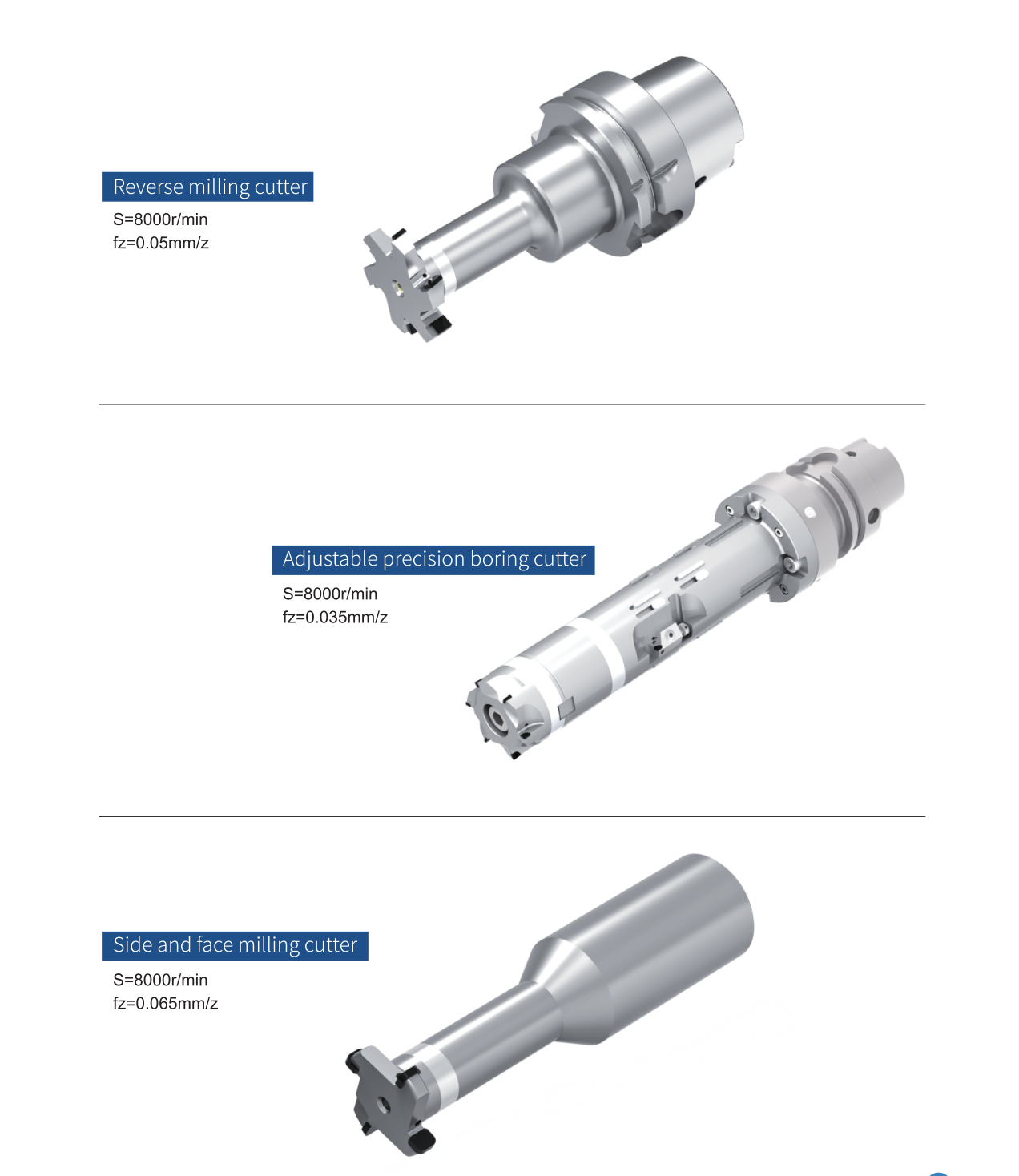 Reverse milling cutter
S=8000r/min
fz=0.05mm/z

Adjustable precision boring cutter
S=8000r/min
fz=0.035mm/z

Side and face milling cutter
S=8000r/min
fz=0.065mm/z