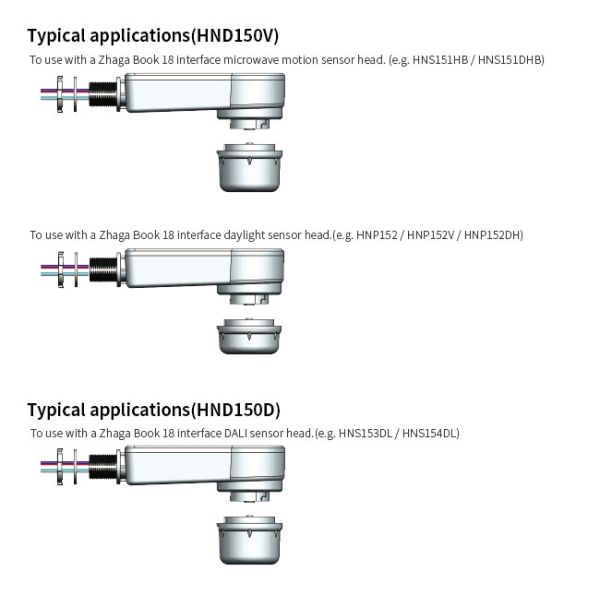 Typical applications(HND150V)

To use with a Zhaga Book 18 interface microwave motion sensor head. (e.g. HNS151HB / HNS151DHB)

To use with a Zhaga Book 18 interface daylight sensor head.(e.g. HNP152 / HNP152V / HNP152DH)

Typical applications(HND150D)

To use with a Zhaga Book 18 interface DALI sensor head.(e.g. HNS153DL / HNS154DL)