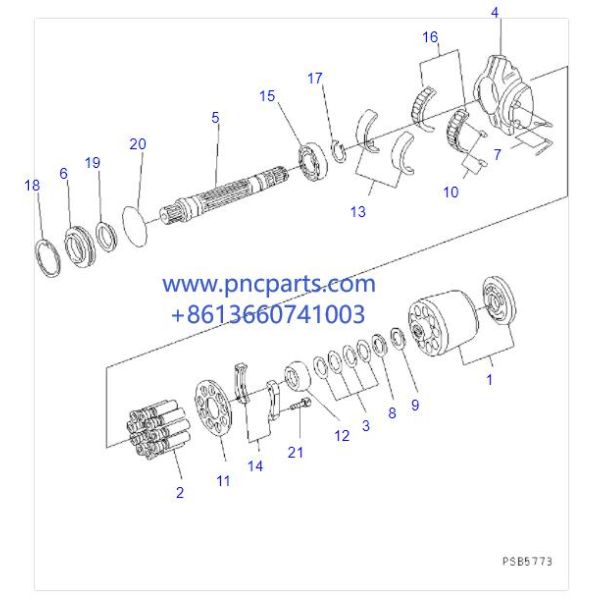 4
16
17
15
5
20
19
6
18
7
10
13
www.pncparts.com
+8613660741003
1
9
8
3
12
21
14
11
2
PSB5773