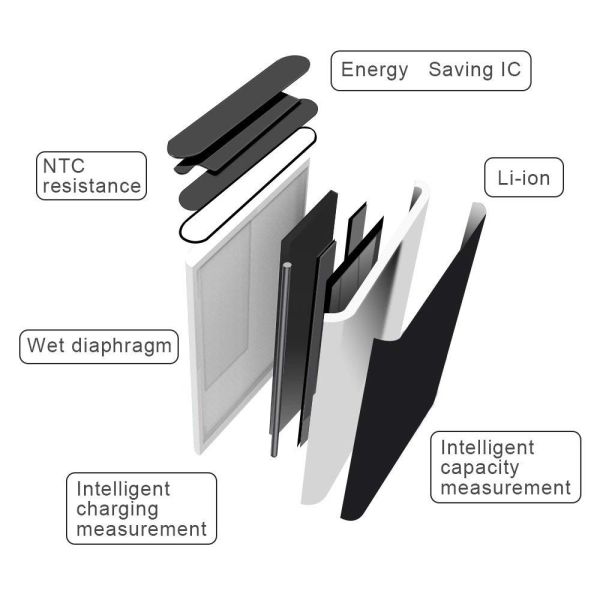 Energy Saving IC

NTC resistance

Li-ion

Wet diaphragm

Intelligent capacity measurement

Intelligent charging measurement