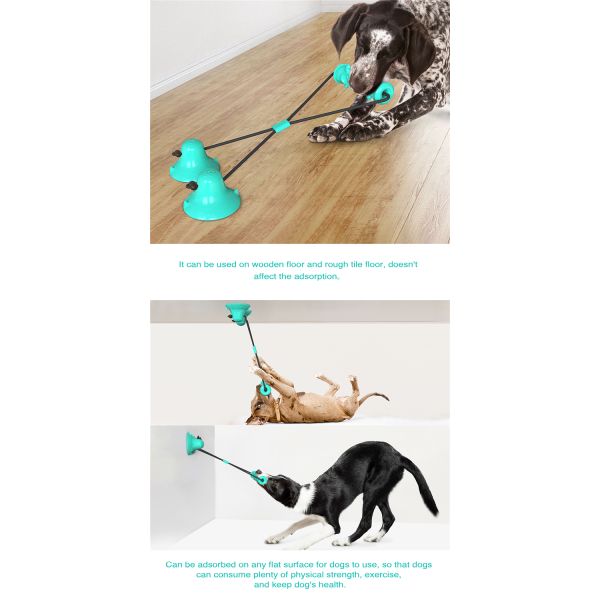 It can be used on wooden floor and rough tile floor, doesn't affect the adsorption,

Can be adsorbed on any flat surface for dogs to use, so that dogs can consume plenty of physical strength, exercise, and keep dog's health.