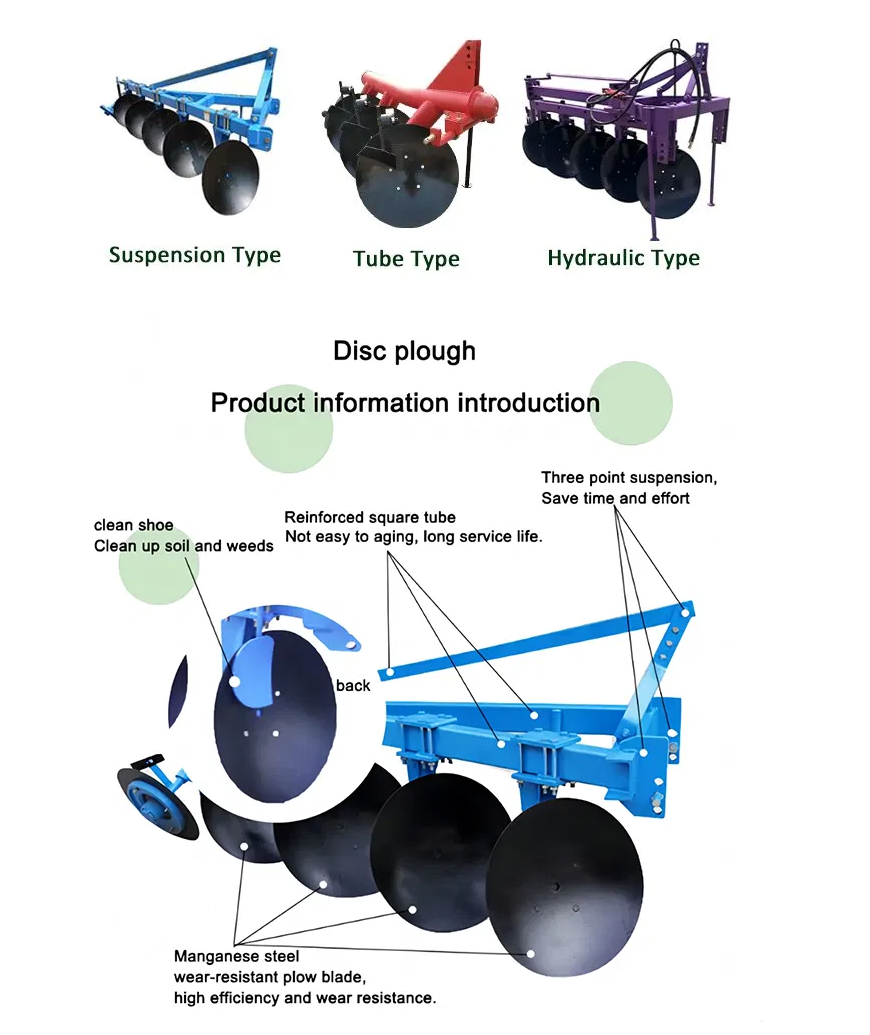 Suspension Type

Tube Type

Hydraulic Type

Disc plough

Product information introduction

Three point suspension,
Save time and effort

Reinforced square tube
Not easy to aging, long service life.

clean shoe
Clean up soil and weeds

back

Manganese steel
wear-resistant plow blade,
high efficiency and wear resistance.