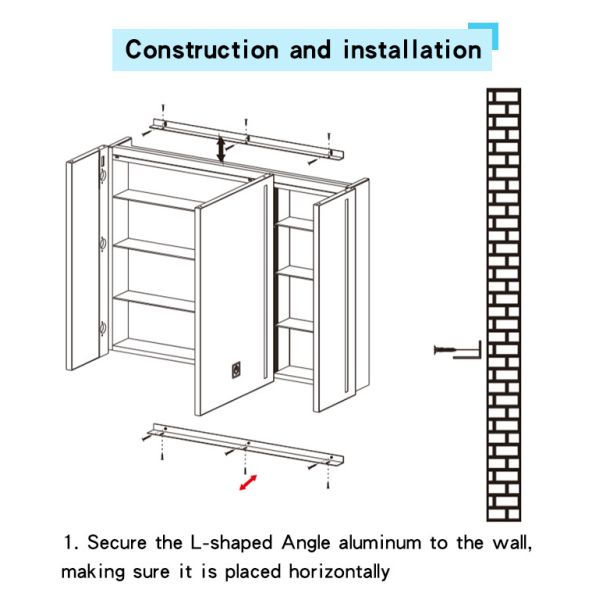 Construction and installation

1. Secure the L-shaped Angle aluminum to the wall, making sure it is placed horizontally