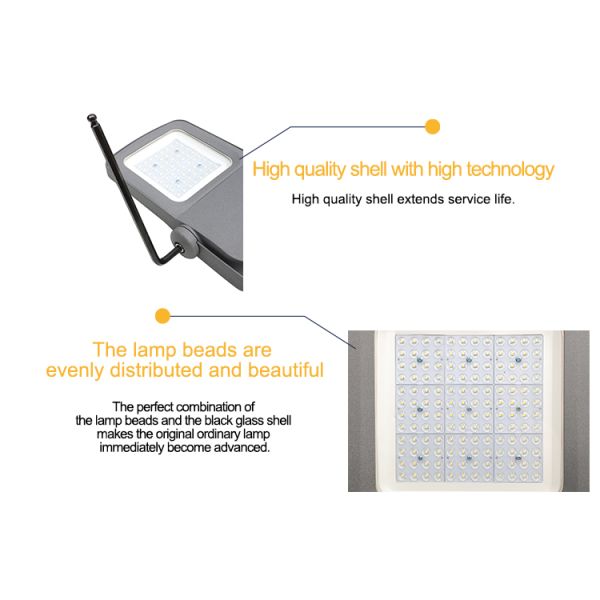 High quality shell with high technology

High quality shell extends service life.

The lamp beads are evenly distributed and beautiful

The perfect combination of the lamp beads and the black glass shell makes the original ordinary lamp immediately become advanced.