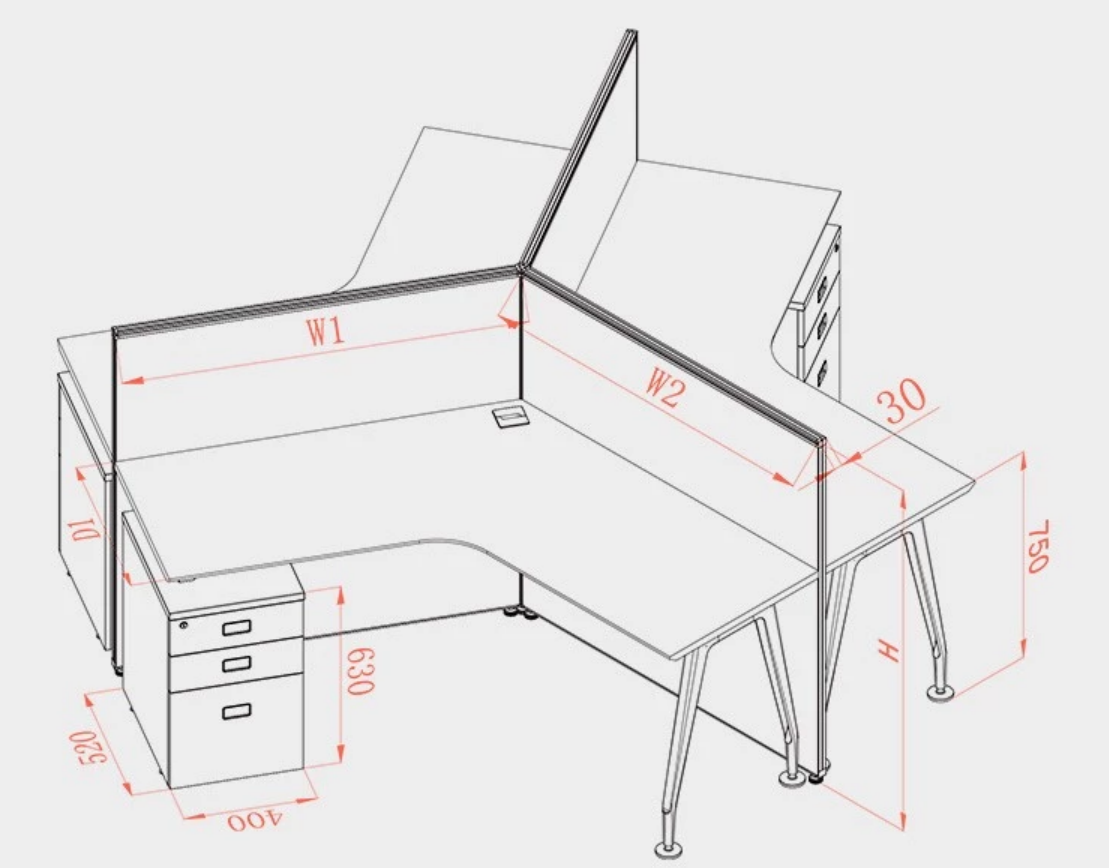 W1
W2
30
D1
750
H
630
520
400