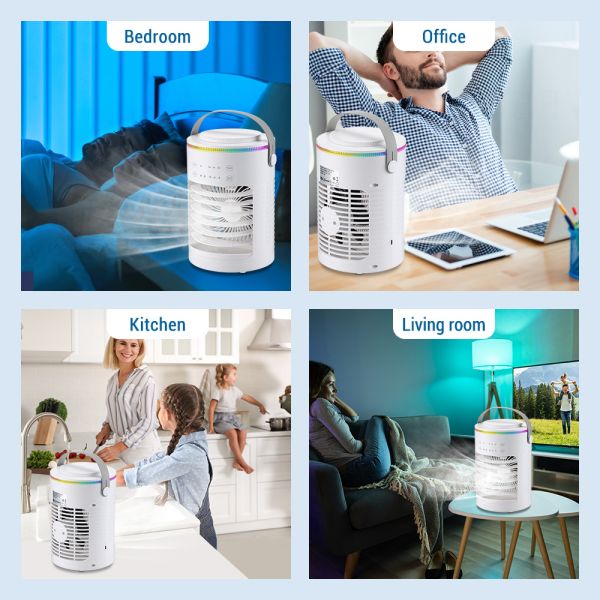 Bedroom

Office

Kitchen

Living room