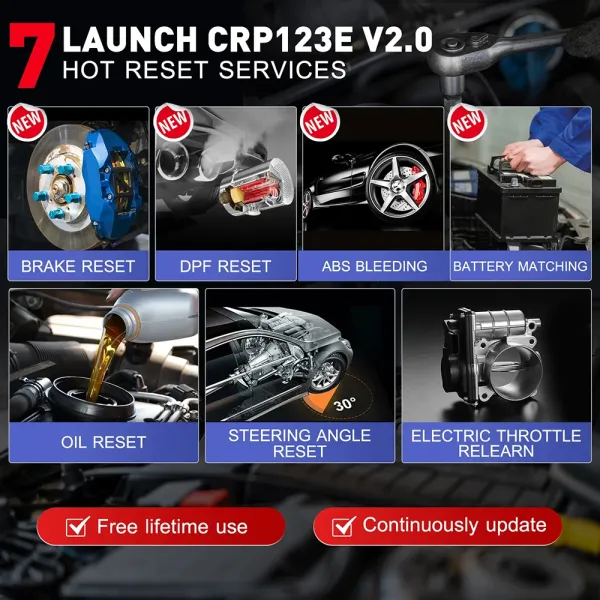 7 LAUNCH CRP123E V2.0
HOT RESET SERVICES

NEW
BRAKE RESET

NEW
DPF RESET

NEW
ABS BLEEDING

NEW
BATTERY MATCHING

OIL RESET

30°
STEERING ANGLE RESET

ELECTRIC THROTTLE RELEARN

Free lifetime use

Continuously update