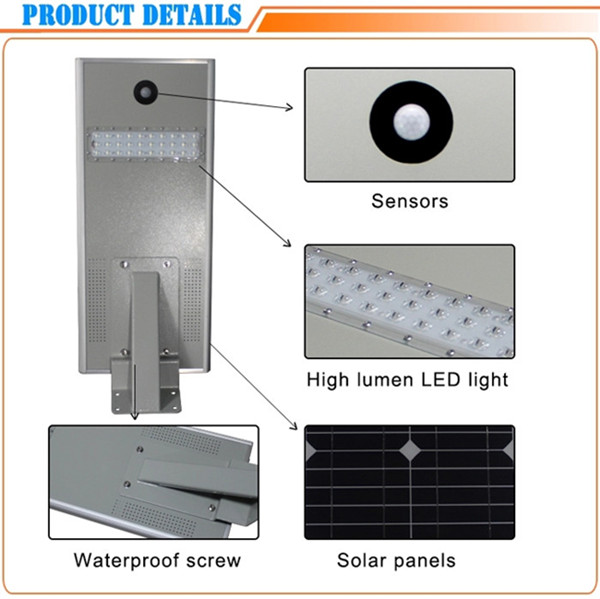 PRODUCT DETAILS

Sensors

High lumen LED light

Waterproof screw

Solar panels