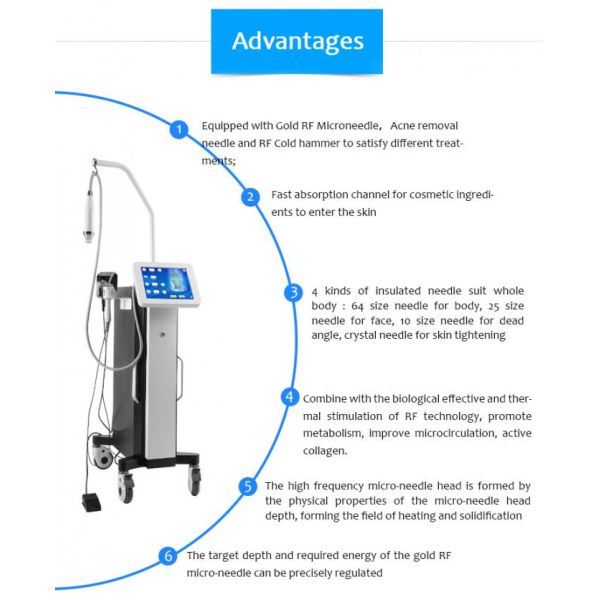 Advantages

1 Equipped with Gold RF Microneedle, Acne removal needle and RF Cold hammer to satisfy different treatments;

2 Fast absorption channel for cosmetic ingredients to enter the skin

3 4 kinds of insulated needle suit whole body : 64 size needle for body, 25 size needle for face, 10 size needle for dead angle, crystal needle for skin tightening

4 Combine with the biological effective and thermal stimulation of RF technology, promote metabolism, improve microcirculation, active collagen.

5 The high frequency micro-needle head is formed by the physical properties of the micro-needle head depth, forming the field of heating and solidification

6 The target depth and required energy of the gold RF micro-needle can be precisely regulated