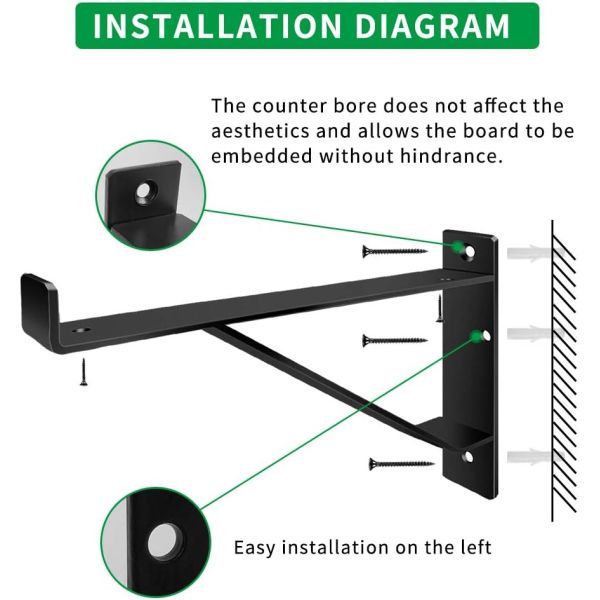 INSTALLATION DIAGRAM

The counter bore does not affect the aesthetics and allows the board to be embedded without hindrance.

Easy installation on the left