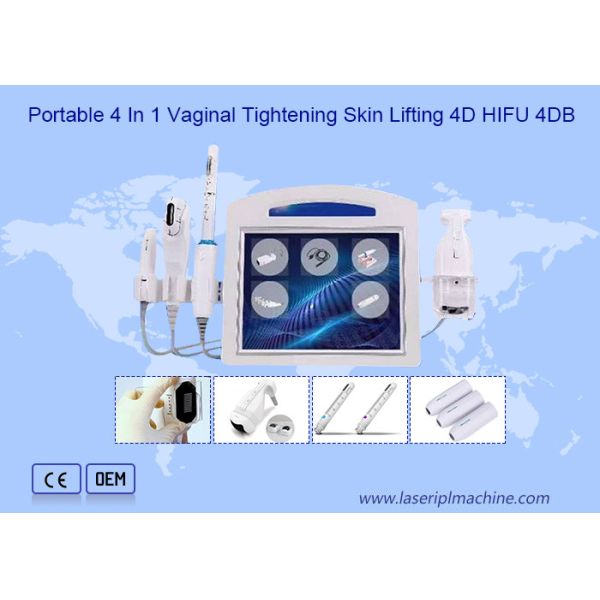 Portable 4 In 1 Vaginal Tightening Skin Lifting 4D HIFU 4DB

CE

OEM

www.laseriplmachine.com