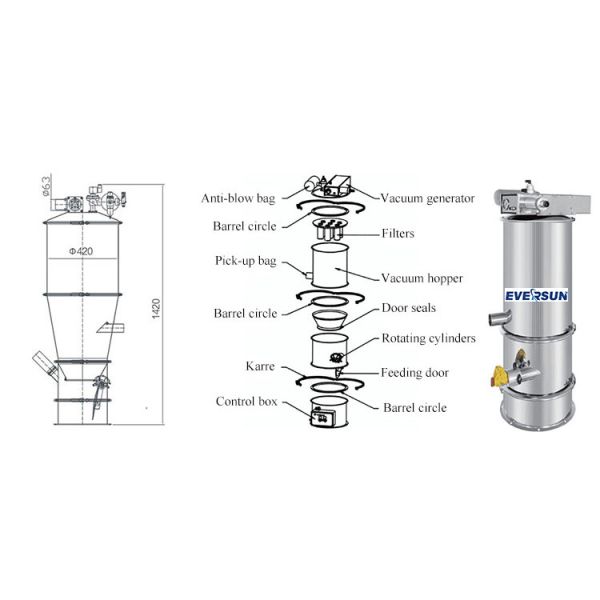 ø63

Φ420

1420

Anti-blow bag

Vacuum generator

Barrel circle

Filters

Pick-up bag

Vacuum hopper

Barrel circle

Door seals

Rotating cylinders

Karre

Feeding door

Control box

Barrel circle

EVERSUN