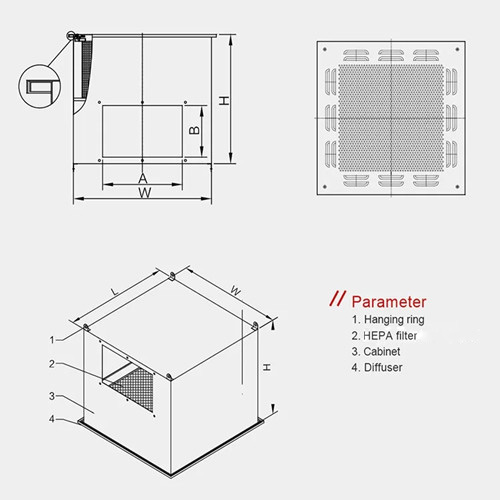 H
B
A
W

L
W
H
1
2
3
4

// Parameter
1. Hanging ring
2. HEPA filter
3. Cabinet
4. Diffuser